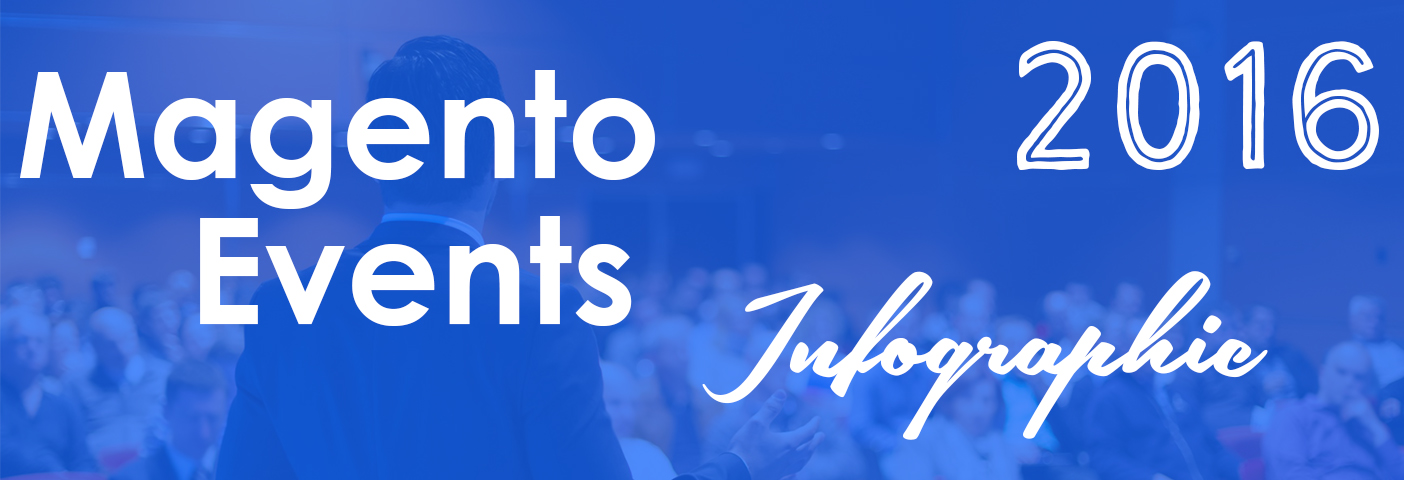 Magento Events

2016

Infographic